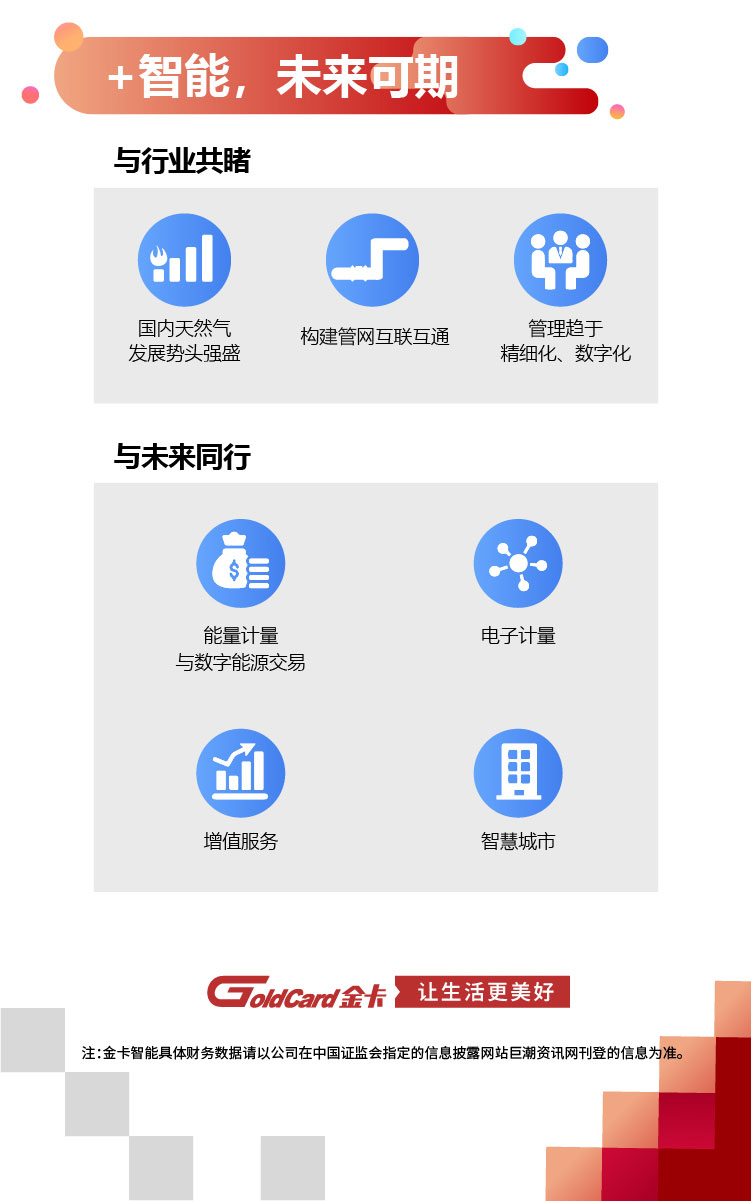 +智能，未来可期

与行业共睹

国内天然气
发展势头强盛

构建管网互联互通

管理趋于
精细化、数字化

与未来同行

能量计量
与数字能源交易

电子计量

增值服务

智慧城市

GoldCard金卡 让生活更美好

注:金卡智能具体财务数据请以公司在中国证监会指定的信息披露网站巨潮资讯网刊登的信息为准。